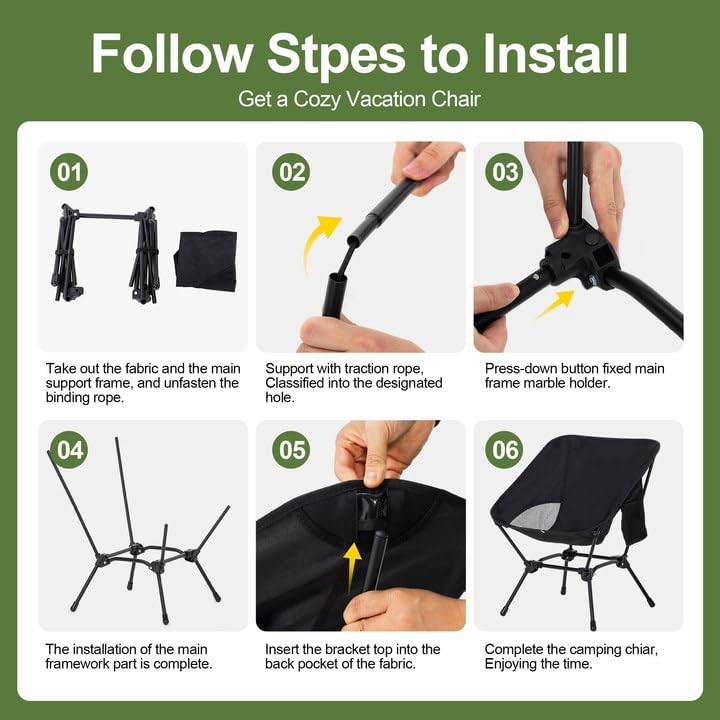 Follow Stpes to Install

Get a Cozy Vacation Chair

01

Take out the fabric and the main support frame, and unfasten the binding rope.

02

Support with traction rope, Classified into the designated hole.

03

Press-down button fixed main frame marble holder.

04

The installation of the main framework part is complete.

05

Insert the bracket top into the back pocket of the fabric.

06

Complete the camping chiar, Enjoying the time.