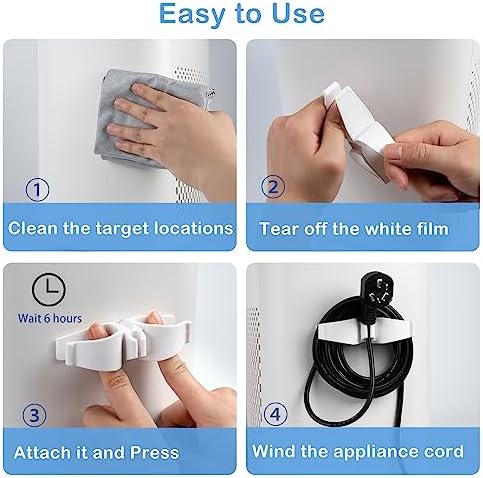 Easy to Use

1
Clean the target locations

2
Tear off the white film

Wait 6 hours
3
Attach it and Press

4
Wind the appliance cord