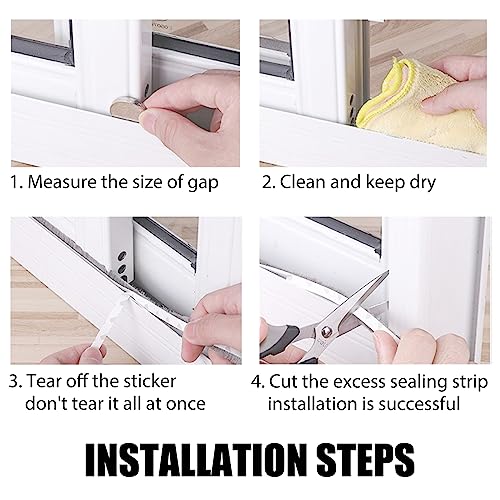 1. Measure the size of gap

2. Clean and keep dry

3. Tear off the sticker
don't tear it all at once

4. Cut the excess sealing strip
installation is successful

INSTALLATION STEPS