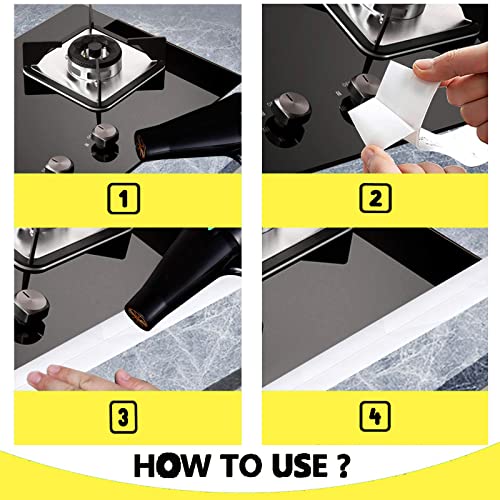 1

2

3

4

HOW TO USE ?