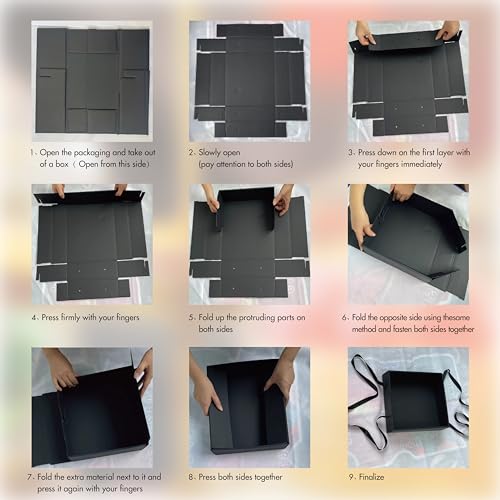 1、Open the packaging and take out of a box （Open from this side）

2、Slowly open (pay attention to both sides)

3、Press down on the first layer with your fingers immediately

4、Press firmly with your fingers

5、Fold up the protruding parts on both sides

6、Fold the opposite side using thesame method and fasten both sides together

7、Fold the extra material next to it and press it again with your fingers

8、Press both sides together

9、Finalize