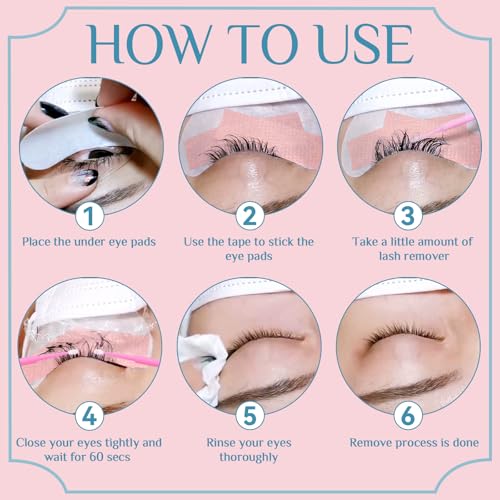 HOW TO USE

1
Place the under eye pads

2
Use the tape to stick the eye pads

3
Take a little amount of lash remover

4
Close your eyes tightly and wait for 60 secs

5
Rinse your eyes thoroughly

6
Remove process is done