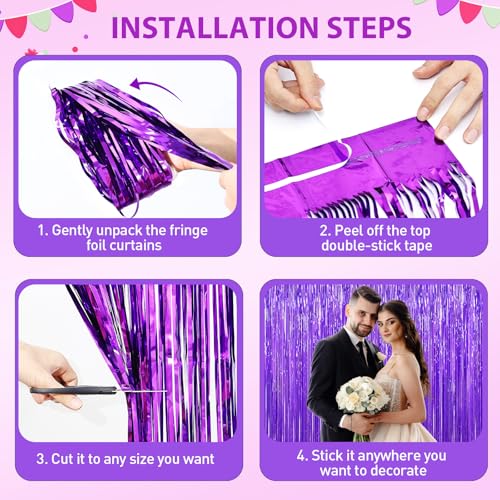 INSTALLATION STEPS

1. Gently unpack the fringe foil curtains

2. Peel off the top double-stick tape

3. Cut it to any size you want

4. Stick it anywhere you want to decorate