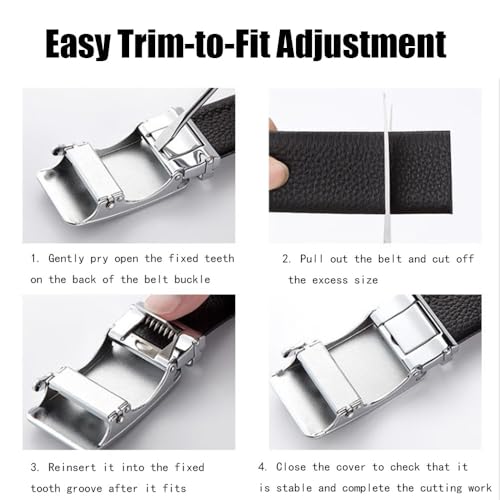 Easy Trim-to-Fit Adjustment

1. Gently pry open the fixed teeth on the back of the belt buckle

2. Pull out the belt and cut off the excess size

3. Reinsert it into the fixed tooth groove after it fits

4. Close the cover to check that it is stable and complete the cutting work