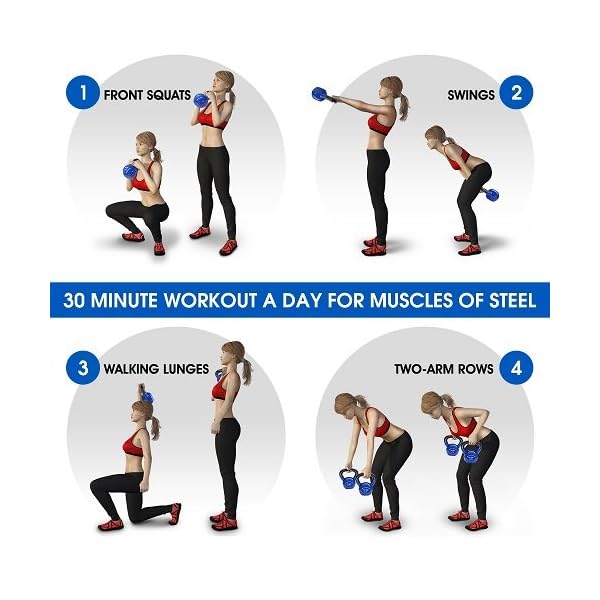 1 FRONT SQUATS

SWINGS 2

30 MINUTE WORKOUT A DAY FOR MUSCLES OF STEEL

3 WALKING LUNGES

TWO-ARM ROWS 4