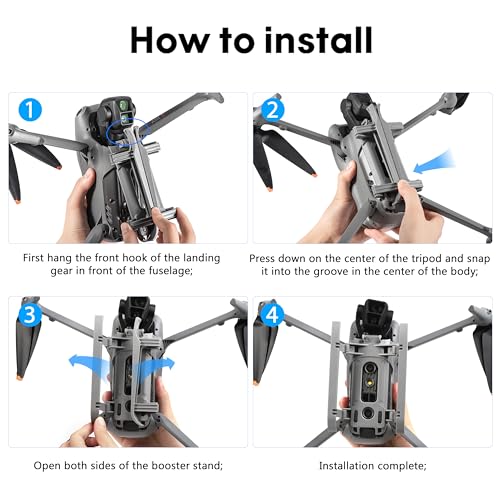 How to install

1

First hang the front hook of the landing gear in front of the fuselage;

2

Press down on the center of the tripod and snap it into the groove in the center of the body;

3

Open both sides of the booster stand;

4

Installation complete;