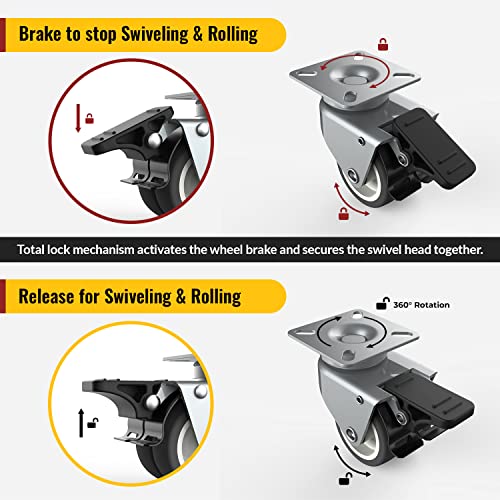 Brake to stop Swiveling & Rolling

Total lock mechanism activates the wheel brake and secures the swivel head together.

Release for Swiveling & Rolling

360° Rotation