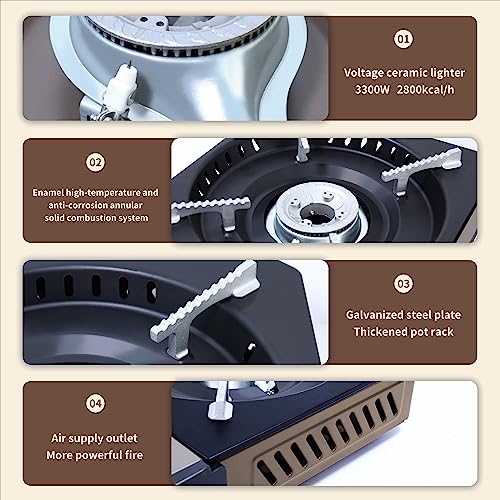 01

Voltage ceramic lighter
3300W 2800kcal/h

02

Enamel high-temperature and anti-corrosion annular solid combustion system

03

Galvanized steel plate
Thickened pot rack

04

Air supply outlet
More powerful fire