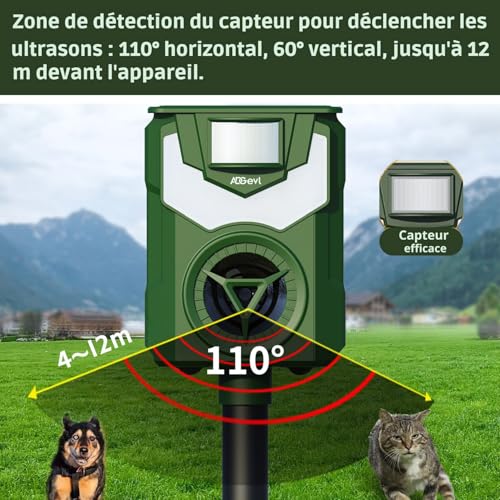 Zone de détection du capteur pour déclencher les ultrasons : 110° horizontal, 60° vertical, jusqu'à 12 m devant l'appareil.

ADGevl

Capteur efficace

4~12m

110°