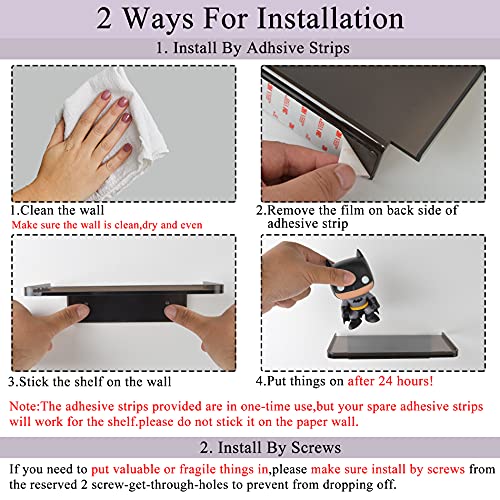 2 Ways For Installation

1. Install By Adhsive Strips

1.Clean the wall
Make sure the wall is clean,dry and even

2.Remove the film on back side of adhesive strip

3.Stick the shelf on the wall

4.Put things on after 24 hours!

Note:The adhesive strips provided are in one-time use,but your spare adhesive strips will work for the shelf.please do not stick it on the paper wall.

2. Install By Screws

If you need to put valuable or fragile things in,please make sure install by screws from the reserved 2 screw-get-through-holes to prevent from dropping off.