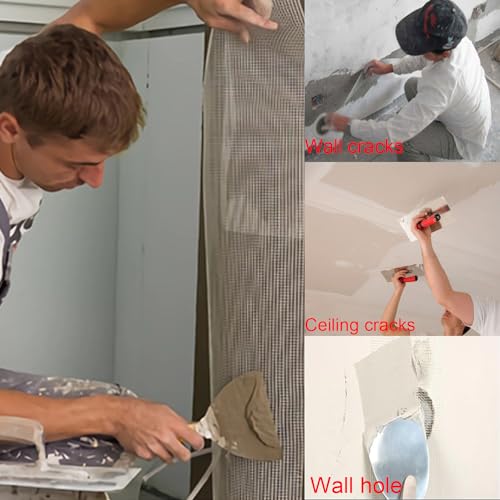 Wall cracks

Ceiling cracks

Wall hole