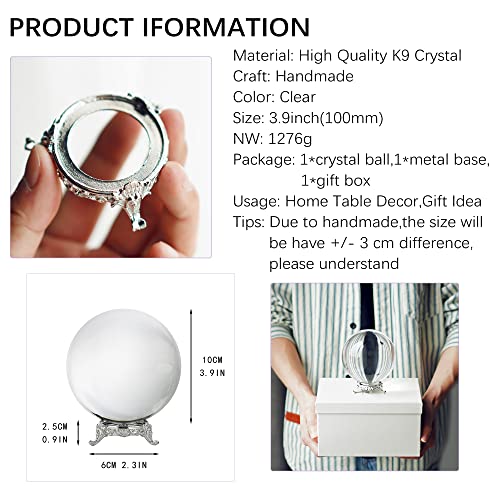 PRODUCT IFORMATION

Material: High Quality K9 Crystal
Craft: Handmade
Color: Clear
Size: 3.9inch(100mm)
NW: 1276g
Package: 1*crystal ball,1*metal base, 1*gift box
Usage: Home Table Decor,Gift Idea
Tips: Due to handmade,the size will be have +/- 3 cm difference, please understand

10CM
3.9IN

2.5CM
0.9IN

6CM 2.3IN