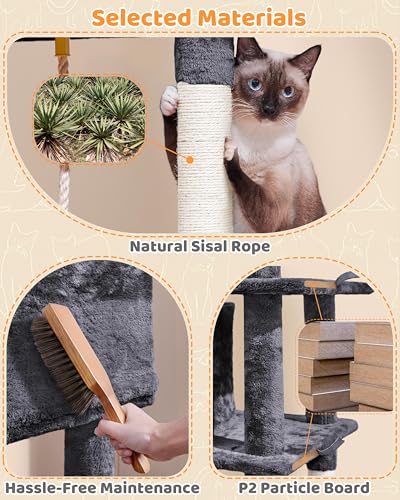 Selected Materials

Natural Sisal Rope

Hassle-Free Maintenance

P2 Particle Board