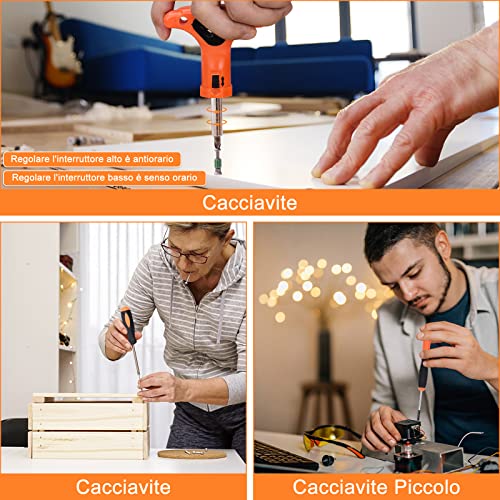 Regolare l'interruttore alto è antiorario

Regolare l'interruttore basso è senso orario

Cacciavite

Cacciavite

Cacciavite Piccolo