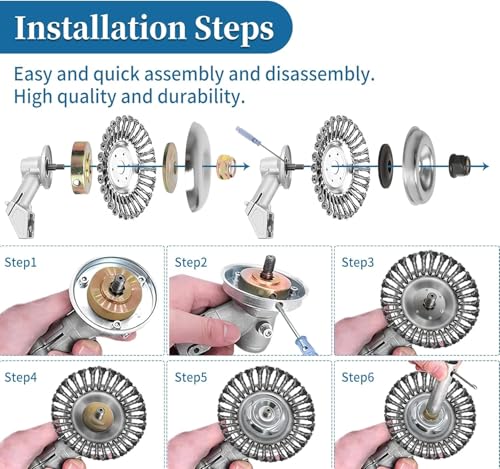 Installation Steps

Easy and quick assembly and disassembly.
High quality and durability.

Step1

Step2

Step3

Step4

Step5

Step6