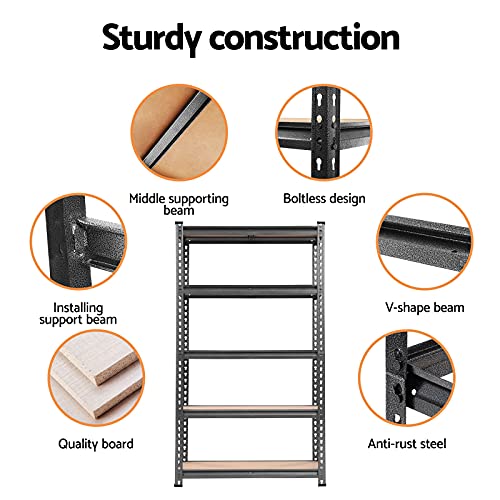 Sturdy construction

Middle supporting beam

Boltless design

Installing support beam

V-shape beam

Quality board

Anti-rust steel