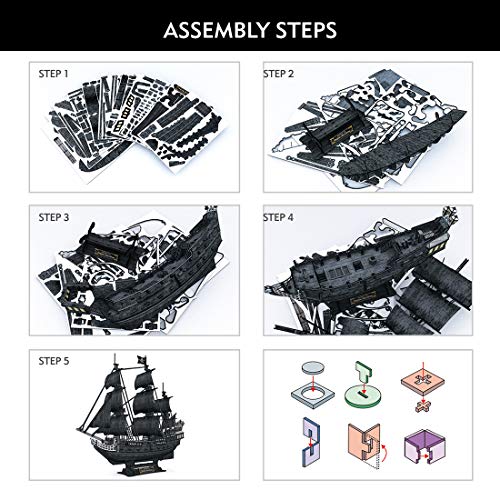 ASSEMBLY STEPS

STEP 1

STEP 2

STEP 3

STEP 4

STEP 5