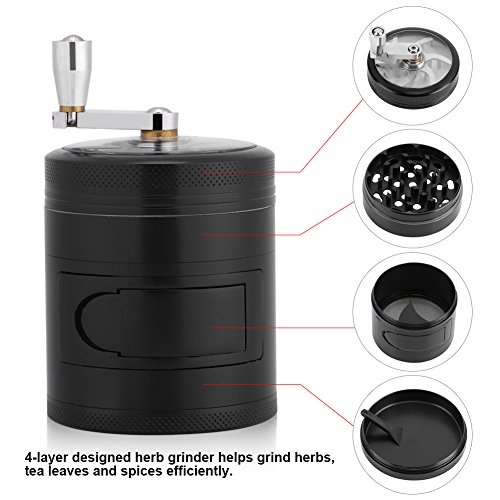 4-layer designed herb grinder helps grind herbs, tea leaves and spices efficiently.