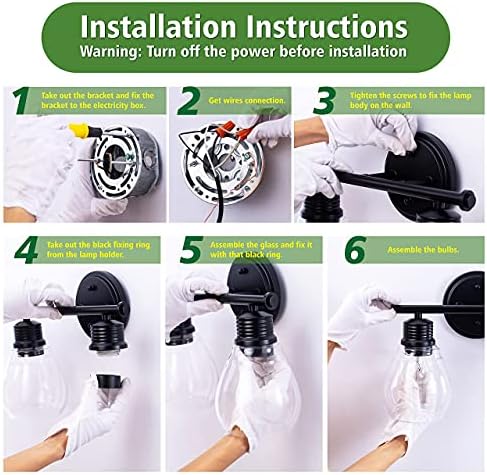 Installation Instructions
Warning: Turn off the power before installation

1 Take out the bracket and fix the bracket to the electricity box.

2 Get wires connection.

3 Tighten the screws to fix the lamp body on the wall.

4 Take out the black fixing ring from the lamp holder.

5 Assemble the glass and fix it with that black ring.

6 Assemble the bulbs.