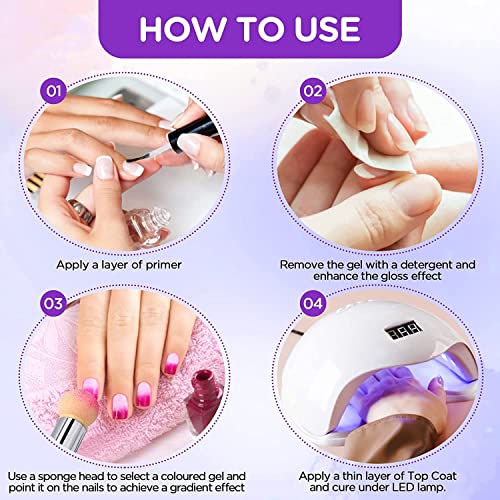 HOW TO USE

01

Apply a layer of primer

02

Remove the gel with a detergent and enhance the gloss effect

03

Use a sponge head to select a coloured gel and point it on the nails to achieve a gradient effect

04

Apply a thin layer of Top Coat and cure under LED lamp.