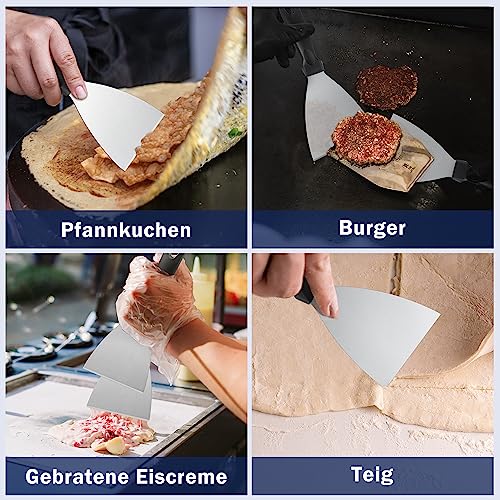 Pfannkuchen

Burger

Gebratene Eiscreme

Teig