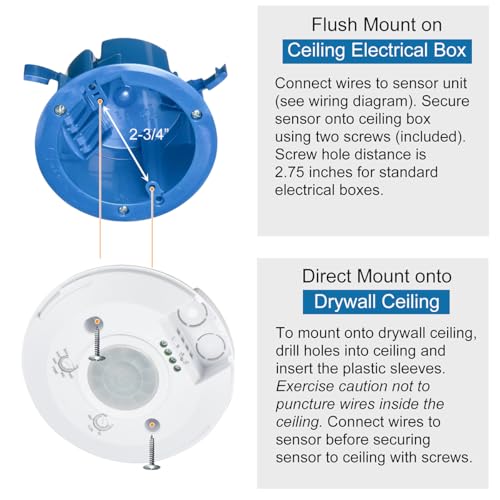 2-3/4"

Flush Mount on
Ceiling Electrical Box

Connect wires to sensor unit (see wiring diagram). Secure sensor onto ceiling box using two screws (included). Screw hole distance is 2.75 inches for standard electrical boxes.

Direct Mount onto
Drywall Ceiling

To mount onto drywall ceiling, drill holes into ceiling and insert the plastic sleeves. Exercise caution not to puncture wires inside the ceiling. Connect wires to sensor before securing sensor to ceiling with screws.