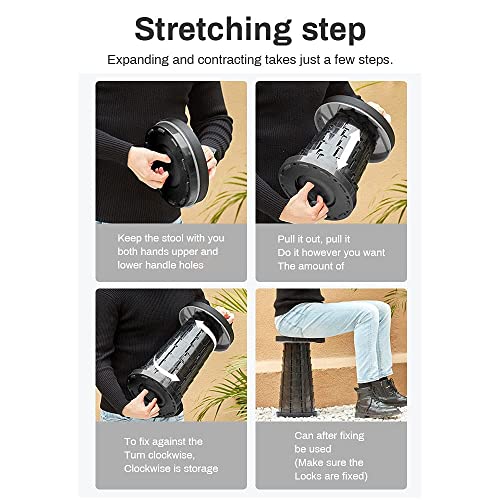 Stretching step

Expanding and contracting takes just a few steps.

Keep the stool with you both hands upper and lower handle holes

Pull it out, pull it Do it however you want The amount of

To fix against the Turn clockwise, Clockwise is storage

Can after fixing be used (Make sure the Locks are fixed)