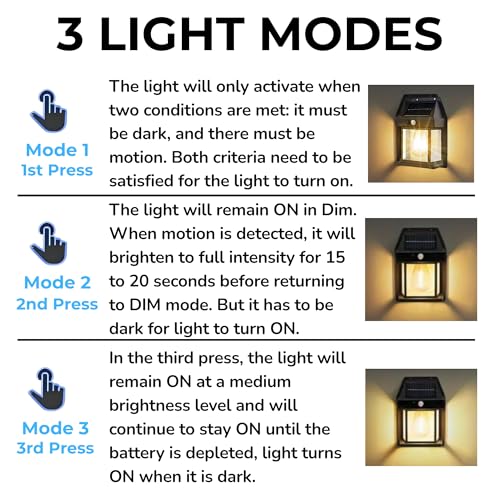 3 LIGHT MODES

Mode 1
1st Press

The light will only activate when two conditions are met: it must be dark, and there must be motion. Both criteria need to be satisfied for the light to turn on.

Mode 2
2nd Press

The light will remain ON in Dim. When motion is detected, it will brighten to full intensity for 15 to 20 seconds before returning to DIM mode. But it has to be dark for light to turn ON.

Mode 3
3rd Press

In the third press, the light will remain ON at a medium brightness level and will continue to stay ON until the battery is depleted, light turns ON when it is dark.