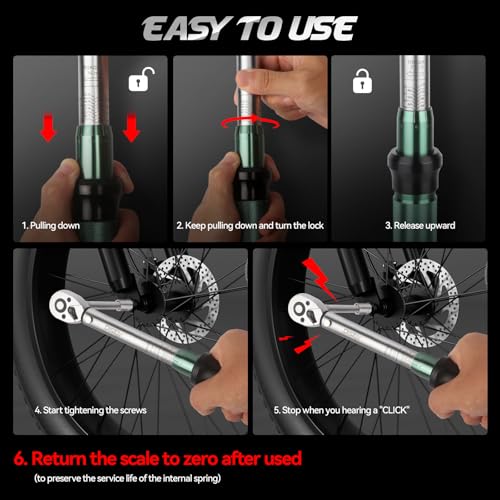 EASY TO USE

1. Pulling down

2. Keep pulling down and turn the lock

3. Release upward

4. Start tightening the screws

5. Stop when you hearing a "CLICK"

6. Return the scale to zero after used

(to preserve the service life of the internal spring)