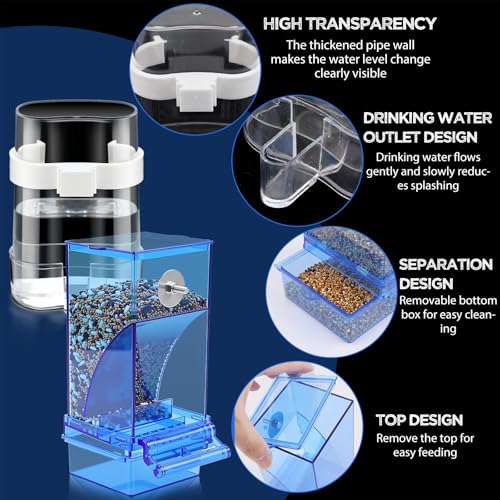 HIGH TRANSPARENCY
The thickened pipe wall makes the water level change clearly visible

DRINKING WATER OUTLET DESIGN
Drinking water flows gently and slowly reduces splashing

SEPARATION DESIGN
Removable bottom box for easy cleaning

TOP DESIGN
Remove the top for easy feeding