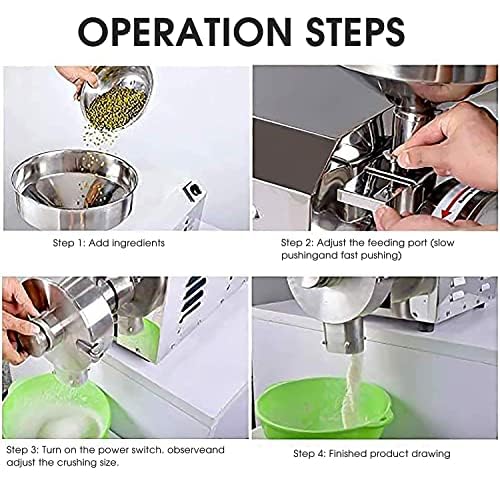 OPERATION STEPS

Step 1: Add ingredients

Step 2: Adjust the feeding port (slow pushingand fast pushing)

Step 3: Turn on the power switch, observeand adjust the crushing size.

Step 4: Finished product drawing