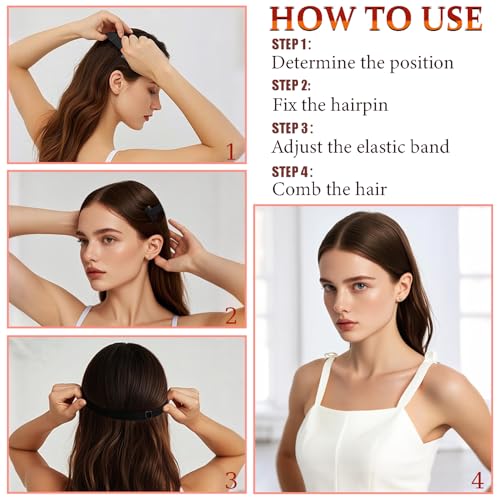 HOW TO USE

STEP 1:
Determine the position

STEP 2:
Fix the hairpin

STEP 3:
Adjust the elastic band

STEP 4:
Comb the hair

1

2

3

4