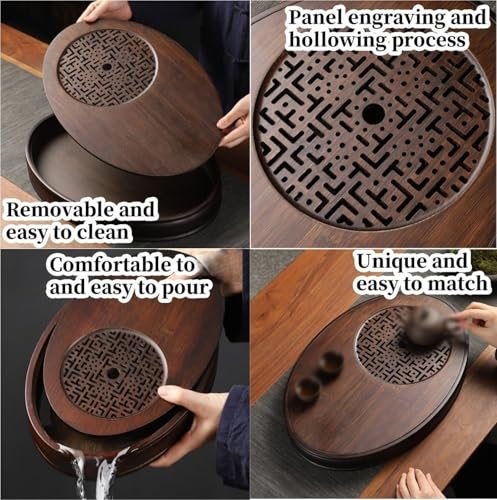 Removable and easy to clean

Panel engraving and hollowing process

Comfortable to and easy to pour

Unique and easy to match