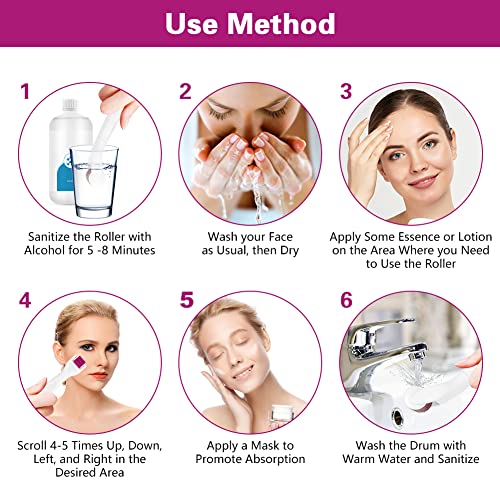 Use Method

1

Sanitize the Roller with Alcohol for 5 -8 Minutes

2

Wash your Face as Usual, then Dry

3

Apply Some Essence or Lotion on the Area Where you Need to Use the Roller

4

Scroll 4-5 Times Up, Down, Left, and Right in the Desired Area

5

Apply a Mask to Promote Absorption

6

Wash the Drum with Warm Water and Sanitize