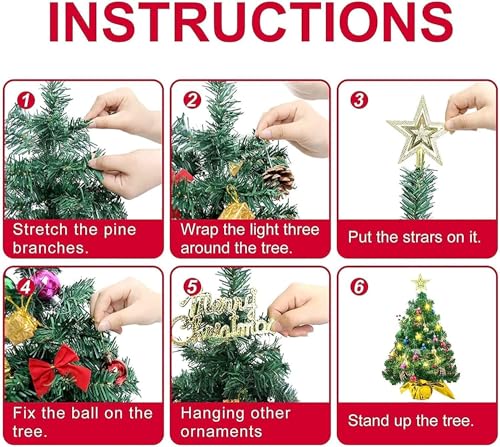 INSTRUCTIONS

1
Stretch the pine branches.

2
Wrap the light three around the tree.

3
Put the strars on it.

4
Fix the ball on the tree.

5
Merry Christmas
Hanging other ornaments

6
Stand up the tree.