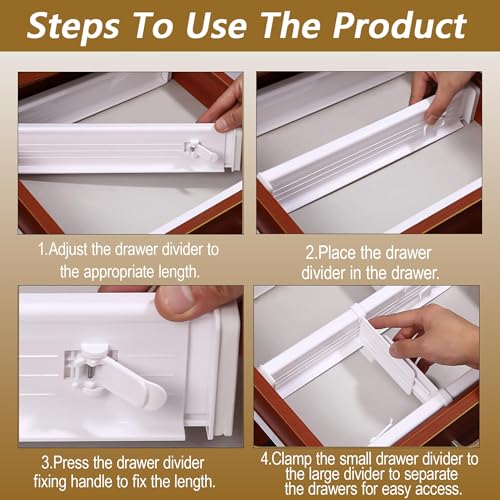 Steps To Use The Product

1.Adjust the drawer divider to the appropriate length.

2.Place the drawer divider in the drawer.

3.Press the drawer divider fixing handle to fix the length.

4.Clamp the small drawer divider to the large divider to separate the drawers for easy access.