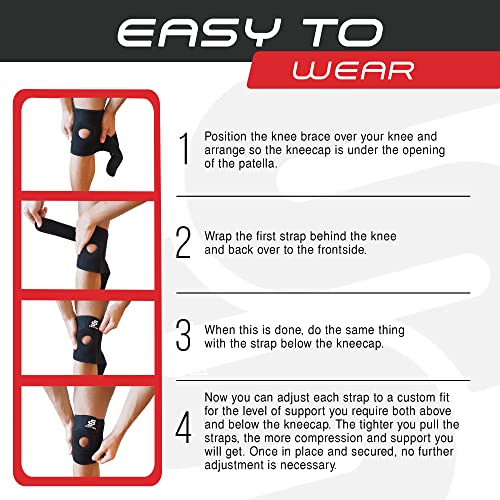 EASY TO
WEAR

1 Position the knee brace over your knee and arrange so the kneecap is under the opening of the patella.

2 Wrap the first strap behind the knee and back over to the frontside.

3 When this is done, do the same thing with the strap below the kneecap.

4 Now you can adjust each strap to a custom fit for the level of support you require both above and below the kneecap. The tighter you pull the straps, the more compression and support you will get. Once in place and secured, no further adjustment is necessary.