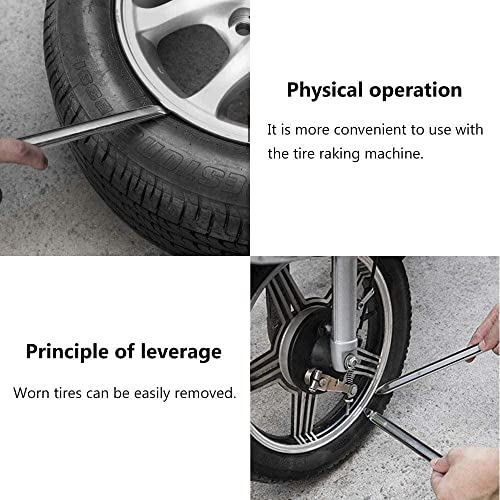 Physical operation

It is more convenient to use with the tire raking machine.

Principle of leverage

Worn tires can be easily removed.