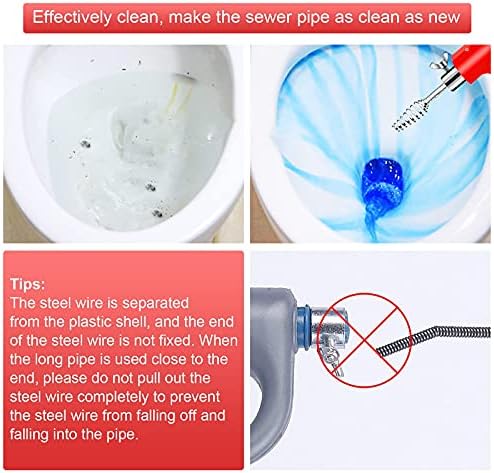 Effectively clean, make the sewer pipe as clean as new

Tips:
The steel wire is separated from the plastic shell, and the end of the steel wire is not fixed. When the long pipe is used close to the end, please do not pull out the steel wire completely to prevent the steel wire from falling off and falling into the pipe.