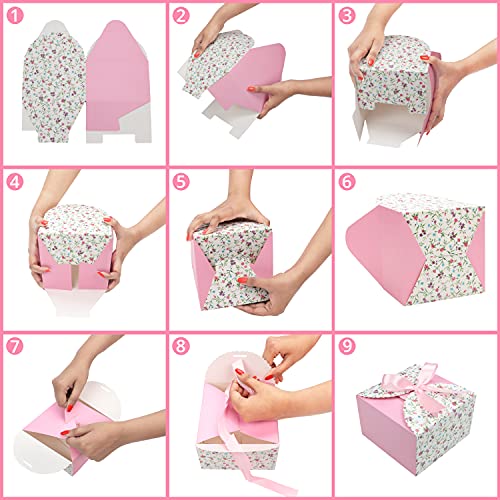 1
2
3
4
5
6
7
8
9