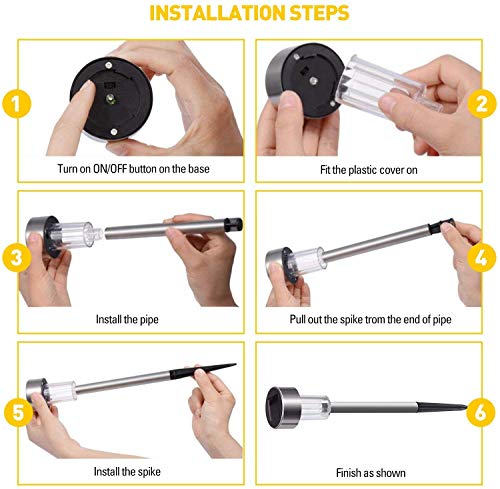 INSTALLATION STEPS

1

Turn on ON/OFF button on the base

2

Fit the plastic cover on

3

Install the pipe

4

Pull out the spike trom the end of pipe

5

Install the spike

6

Finish as shown