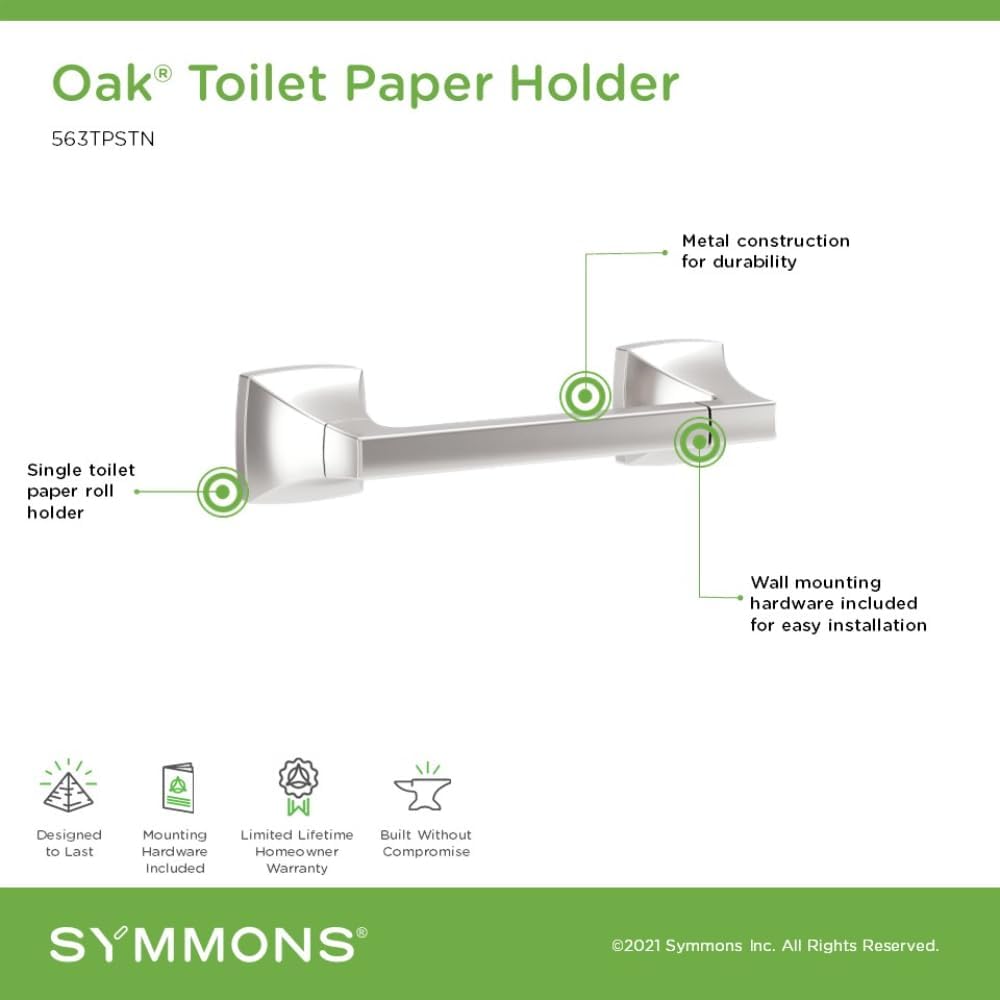 Oak® Toilet Paper Holder

563TPSTN

Metal construction for durability

Single toilet paper roll holder

Wall mounting hardware included for easy installation

Designed to Last

Mounting Hardware Included

Limited Lifetime Homeowner Warranty

Built Without Compromise

SYMMONS®

©2021 Symmons Inc. All Rights Reserved.