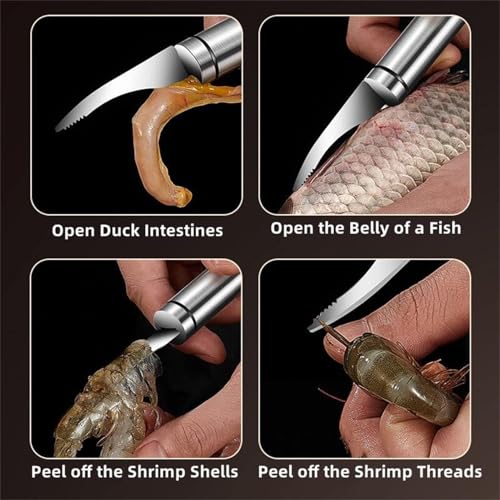 Open Duck Intestines

Open the Belly of a Fish

Peel off the Shrimp Shells

Peel off the Shrimp Threads