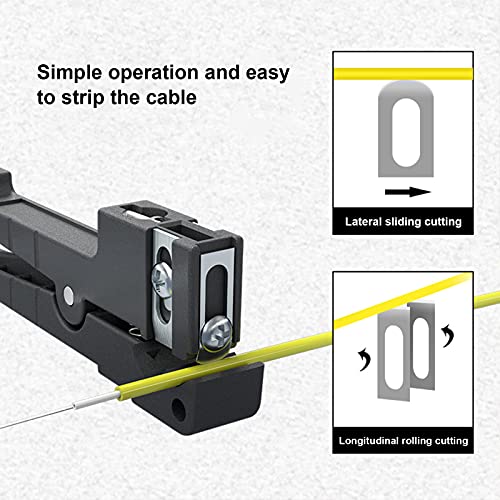 Simple operation and easy to strip the cable

Lateral sliding cutting

Longitudinal rolling cutting