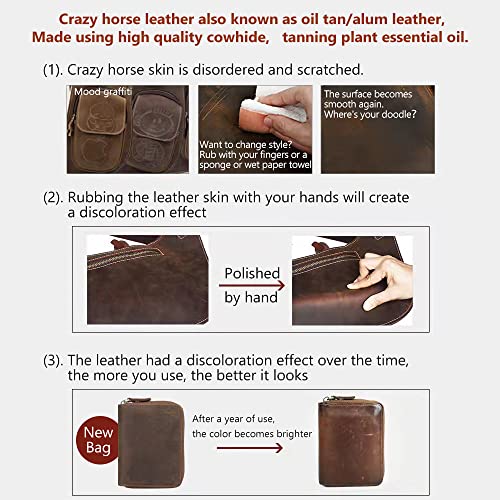 Crazy horse leather also known as oil tan/alum leather,
Made using high quality cowhide, tanning plant essential oil.

(1). Crazy horse skin is disordered and scratched.

Mood graffiti

Want to change style? Rub with your fingers or a sponge or wet paper towel

The surface becomes smooth again. Where's your doodle?

(2). Rubbing the leather skin with your hands will create a discoloration effect

Polished by hand

(3). The leather had a discoloration effect over the time, the more you use, the better it looks

New Bag

After a year of use, the color becomes brighter