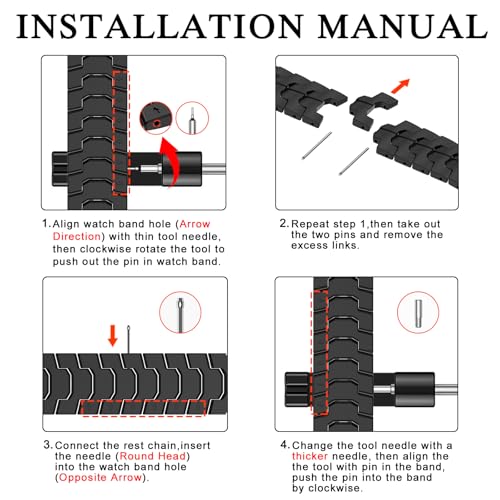 INSTALLATION MANUAL

1. Align watch band hole (Arrow Direction) with thin tool needle, then clockwise rotate the tool to push out the pin in watch band.

2. Repeat step 1,then take out the two pins and remove the excess links.

3. Connect the rest chain,insert the needle (Round Head) into the watch band hole (Opposite Arrow).

4. Change the tool needle with a thicker needle, then align the the tool with pin in the band, push the pin into the band by clockwise.