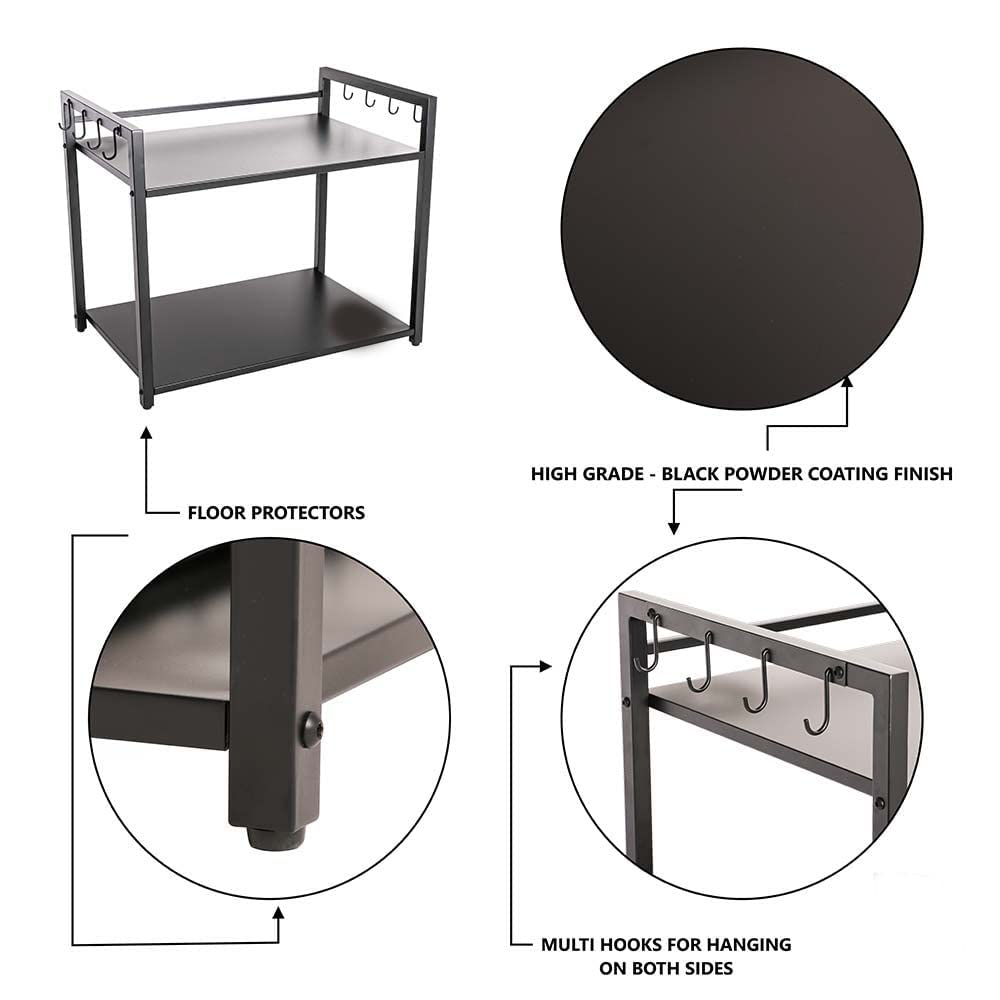 HIGH GRADE - BLACK POWDER COATING FINISH

FLOOR PROTECTORS

MULTI HOOKS FOR HANGING ON BOTH SIDES