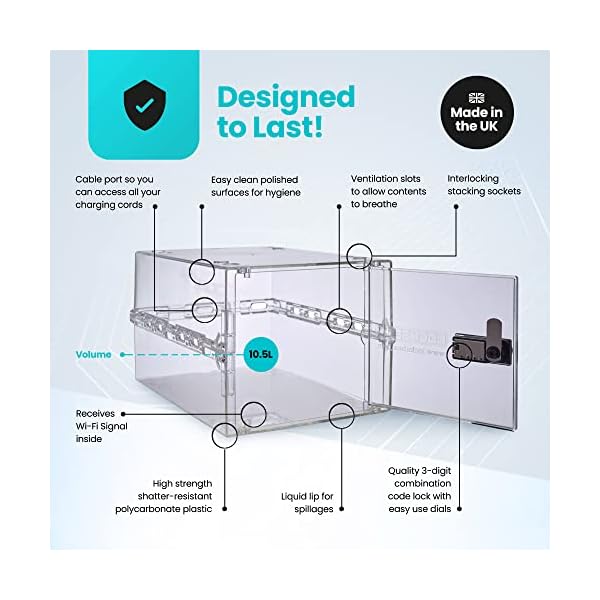 Designed to Last!

Made in the UK

Cable port so you can access all your charging cords

Easy clean polished surfaces for hygiene

Ventilation slots to allow contents to breathe

Interlocking stacking sockets

Volume

10.5L

Receives Wi-Fi Signal inside

High strength shatter-resistant polycarbonate plastic

Liquid lip for spillages

Quality 3-digit combination code lock with easy use dials