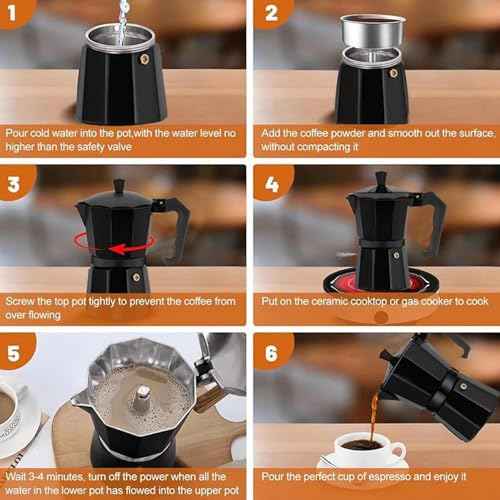 1

Pour cold water into the pot,with the water level no higher than the safety valve

2

Add the coffee powder and smooth out the surface, without compacting it

3

Screw the top pot tightly to prevent the coffee from over flowing

4

Put on the ceramic cooktop or gas cooker to cook

5

Wait 3-4 minutes, turn off the power when all the water in the lower pot has flowed into the upper pot

6

Pour the perfect cup of espresso and enjoy it