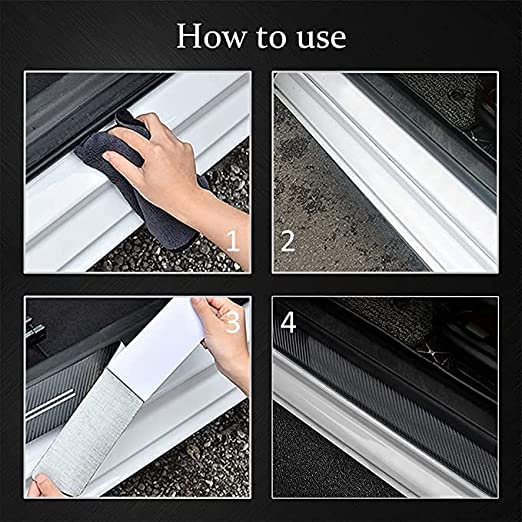 How to use

1

2

3

4